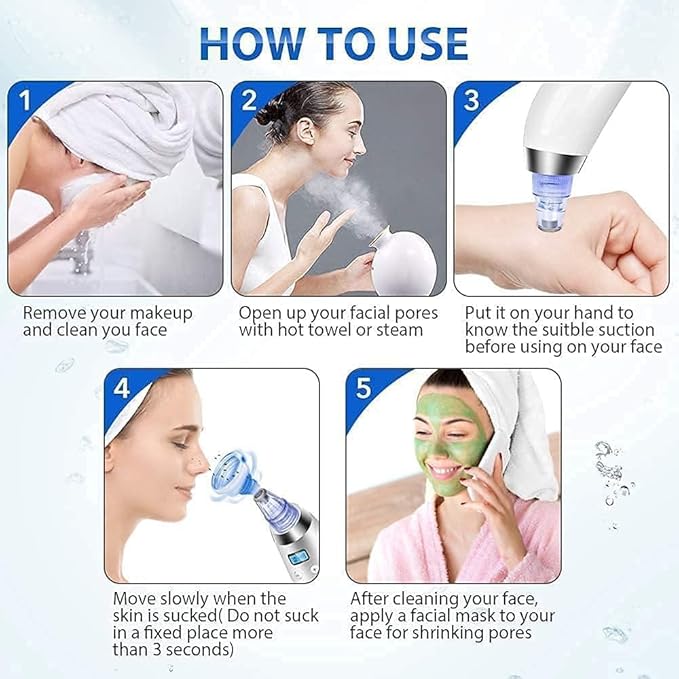 HOW TO USE

1

Remove your makeup and clean you face

2

Open up your facial pores with hot towel or steam

3

Put it on your hand to know the suitble suction before using on your face

4

Move slowly when the skin is sucked( Do not suck in a fixed place more than 3 seconds)

5

After cleaning your face, apply a facial mask to your face for shrinking pores