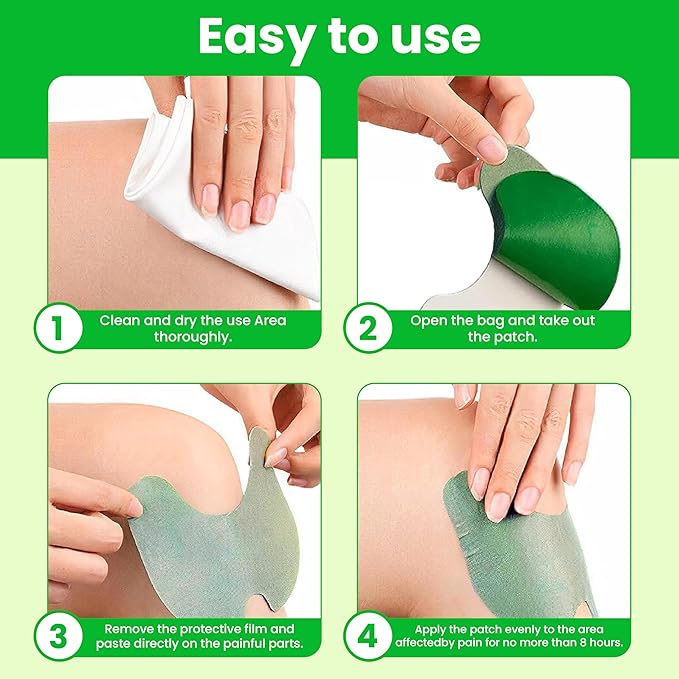 Easy to use

1 Clean and dry the use Area thoroughly.

2 Open the bag and take out the patch.

3 Remove the protective film and paste directly on the painful parts.

4 Apply the patch evenly to the area affectedby pain for no more than 8 hours.