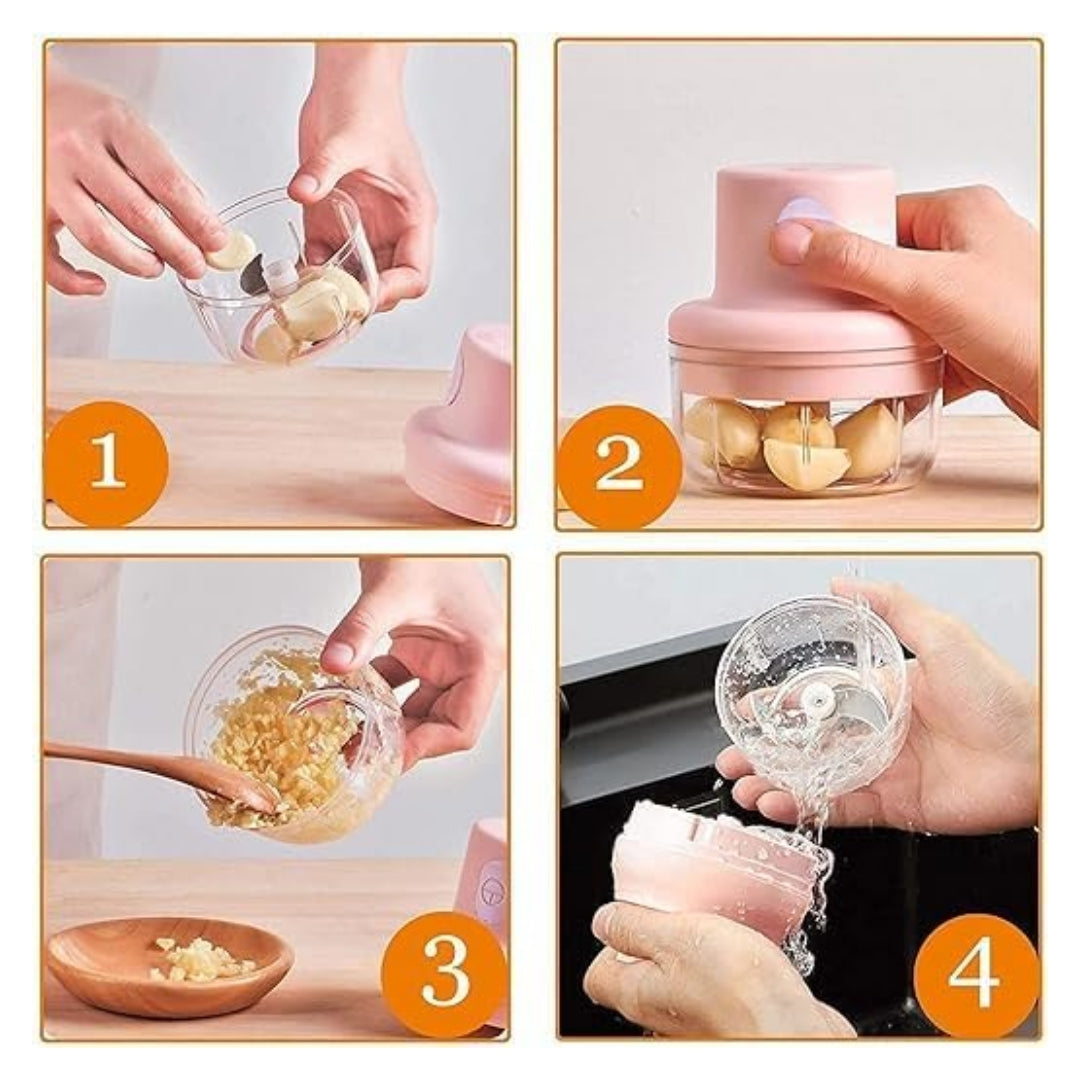 1

2

3

4